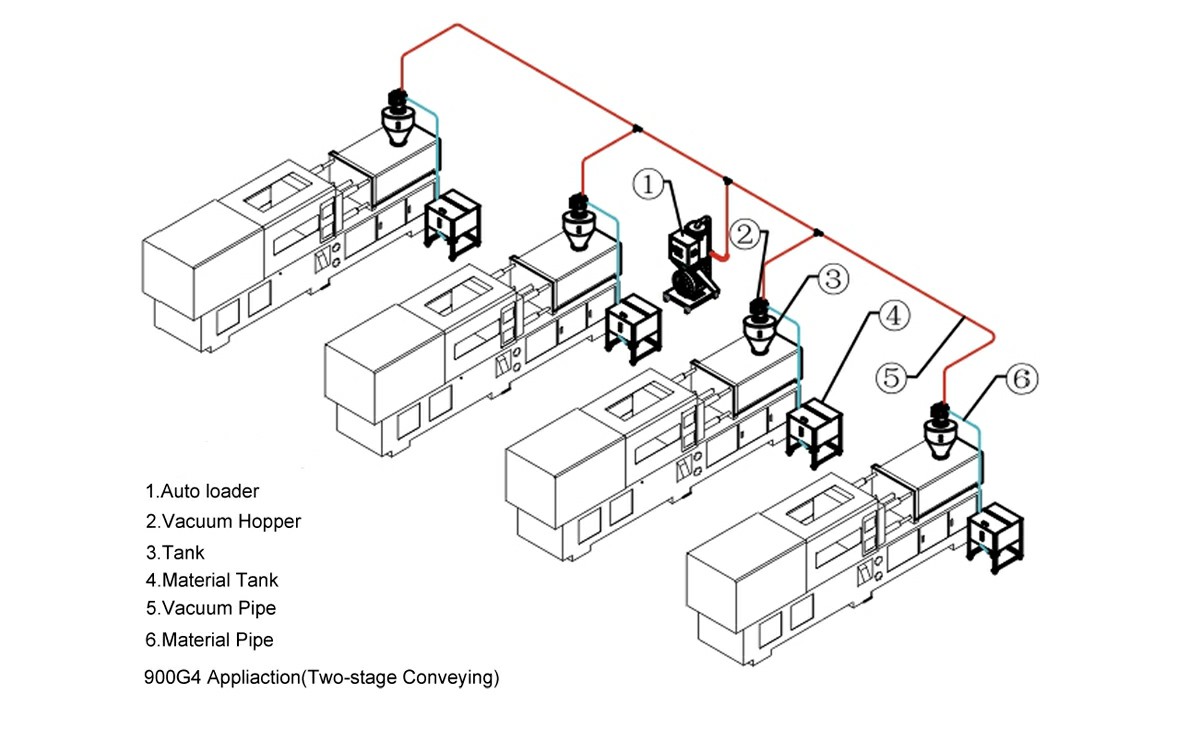 1
2
3
4
5
6

1.Auto loader
2.Vacuum Hopper
3.Tank
4.Material Tank
5.Vacuum Pipe
6.Material Pipe

900G4 Appliaction(Two-stage Conveying)